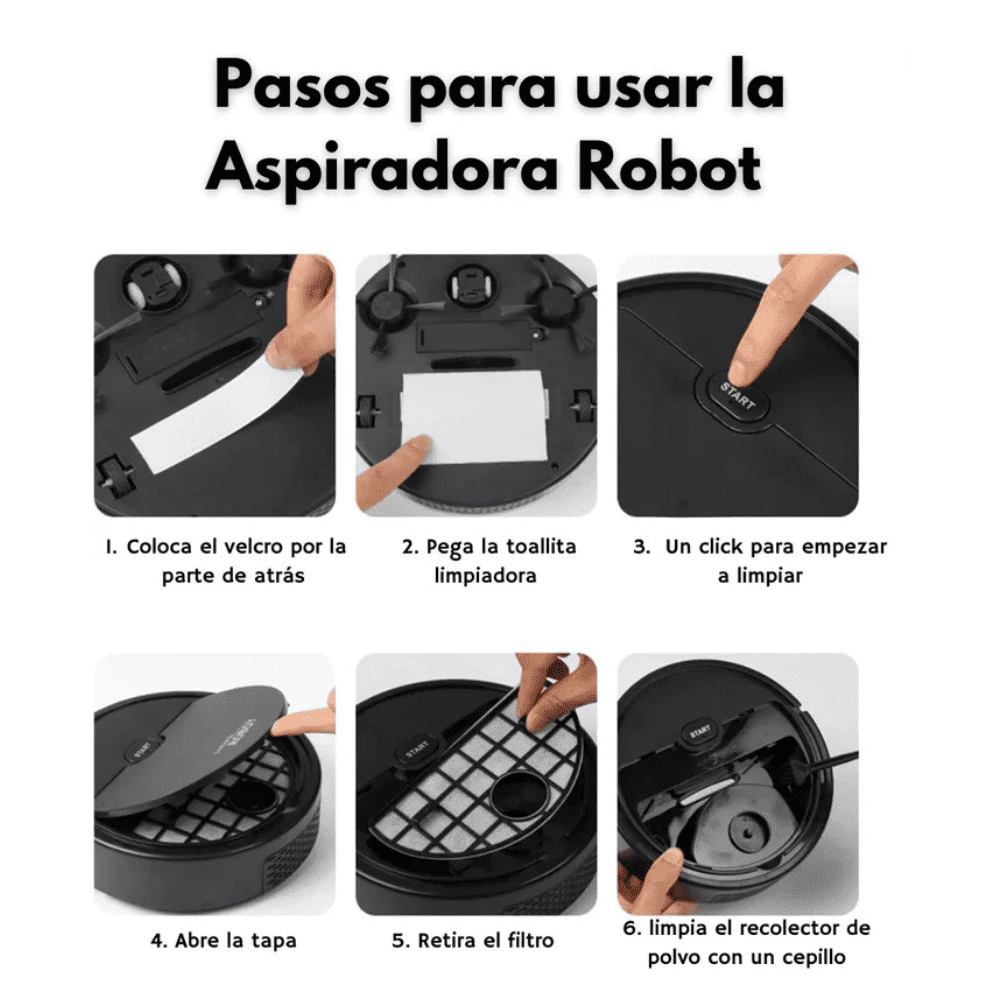 Pasos para usar la Aspiradora Robot

START

1. Coloca el velcro por la parte de atrás

2. Pega la toallita limpiadora

3. Un click para empezar a limpiar

START

START

START

4. Abre la tapa

5. Retira el filtro

6. limpia el recolector de polvo con un cepillo